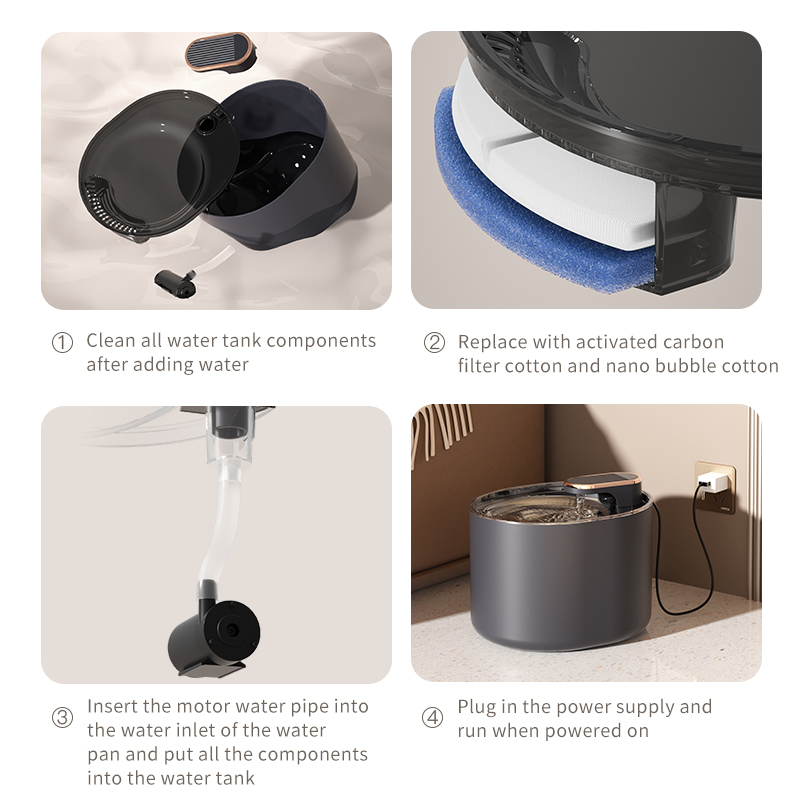 ① Clean all water tank components after adding water

② Replace with activated carbon filter cotton and nano bubble cotton

③ Insert the motor water pipe into the water inlet of the water pan and put all the components into the water tank

④ Plug in the power supply and run when powered on